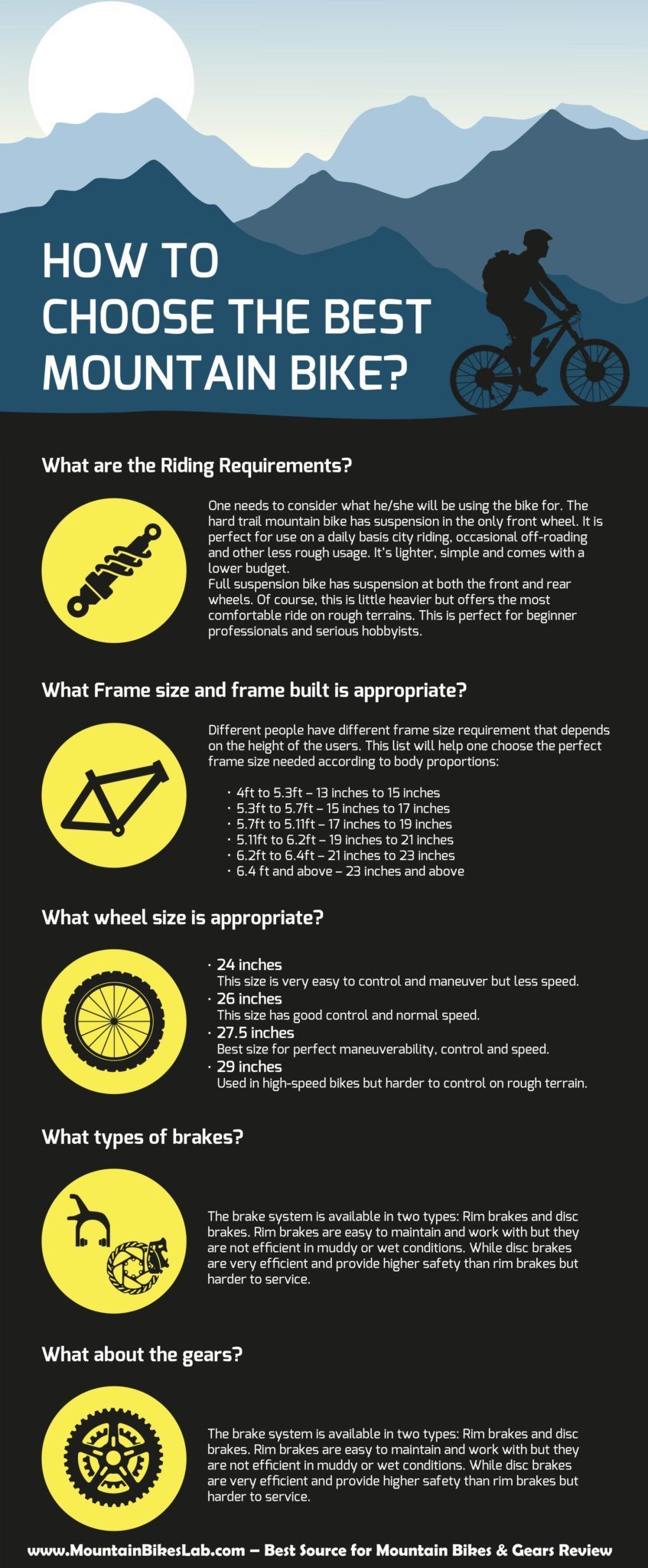 HOW TO CHOOSE THE BEST MOUNTAIN BIKE?

What are the Riding Requirements?

One needs to consider what he/she will be using the bike for. The hard trail mountain bike has suspension in the only front wheel. It is perfect for use on a daily basis city riding, occasional off-roading and other less rough usage. It's lighter, simple and comes with a lower budget.
Full suspension bike has suspension at both the front and rear wheels. Of course, this is little heavier but offers the most comfortable ride on rough terrains. This is perfect for beginner professionals and serious hobbyists.

What Frame size and frame built is appropriate?

Different people have different frame size requirement that depends on the height of the users. This list will help one choose the perfect frame size needed according to body proportions:

· 4ft to 5.3ft – 13 inches to 15 inches
· 5.3ft to 5.7ft – 15 inches to 17 inches
· 5.7ft to 5.11ft – 17 inches to 19 inches
· 5.11ft to 6.2ft – 19 inches to 21 inches
· 6.2ft to 6.4ft – 21 inches to 23 inches
· 6.4 ft and above – 23 inches and above

What wheel size is appropriate?

· 24 inches
This size is very easy to control and maneuver but less speed.
· 26 inches
This size has good control and normal speed.
· 27.5 inches
Best size for perfect maneuverability, control and speed.
· 29 inches
Used in high-speed bikes but harder to control on rough terrain.

What types of brakes?

The brake system is available in two types: Rim brakes and disc brakes. Rim brakes are easy to maintain and work with but they are not efficient in muddy or wet conditions. While disc brakes are very efficient and provide higher safety than rim brakes but harder to service.

What about the gears?

The brake system is available in two types: Rim brakes and disc brakes. Rim brakes are easy to maintain and work with but they are not efficient in muddy or wet conditions. While disc brakes are very efficient and provide higher safety than rim brakes but harder to service.

www.MountainBikesLab.com – Best Source for Mountain Bikes & Gears Review